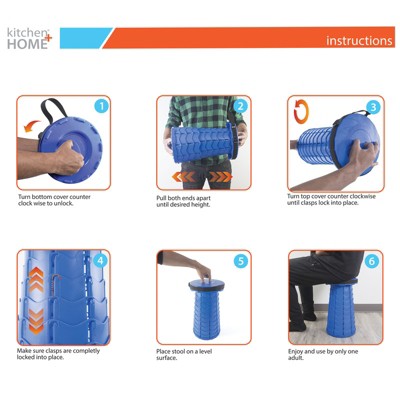 kitchen HOME+

instructions

1

Turn bottom cover counter clock wise to unlock.

2

Pull both ends apart until desired height.

3

Turn top cover counter clockwise until clasps lock into place.

4

Make sure clasps are completly locked into place.

5

Place stool on a level surface.

6

Enjoy and use by only one adult.